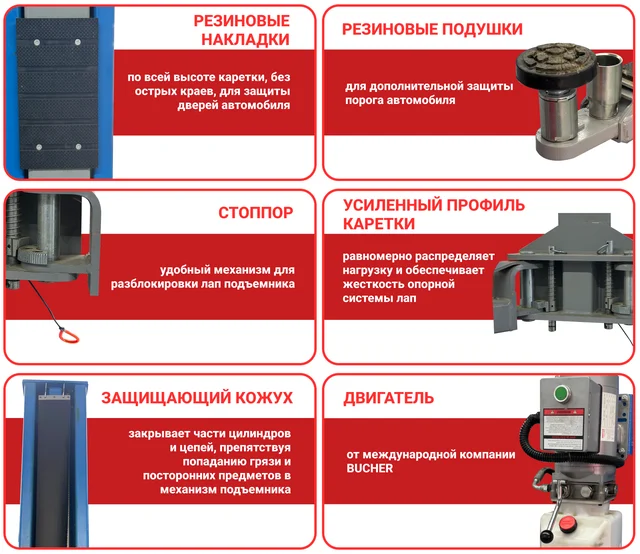 РЕЗИНОВЫЕ НАКЛАДКИ

по всей высоте каретки, без острых краев, для защиты дверей автомобиля

РЕЗИНОВЫЕ ПОДУШКИ

для дополнительной защиты порога автомобиля

СТОППОР

удобный механизм для разблокировки лап подъемника

УСИЛЕННЫЙ ПРОФИЛЬ КАРЕТКИ

равномерно распределяет нагрузку и обеспечивает жесткость опорной системы лап

ЗАЩИЩАЮЩИЙ КОЖУХ

закрывает части цилиндров и цепей, препятствуя попаданию грязи и посторонних предметов в механизм подъемника

ДВИГАТЕЛЬ

от международной компании BUCHER