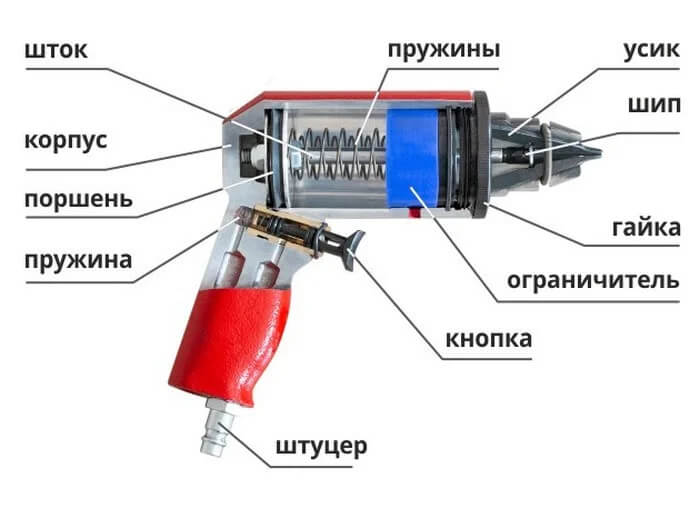 шток
пружины
усик
шип
корпус
поршень
пружина
гайка
ограничитель
кнопка
штуцер