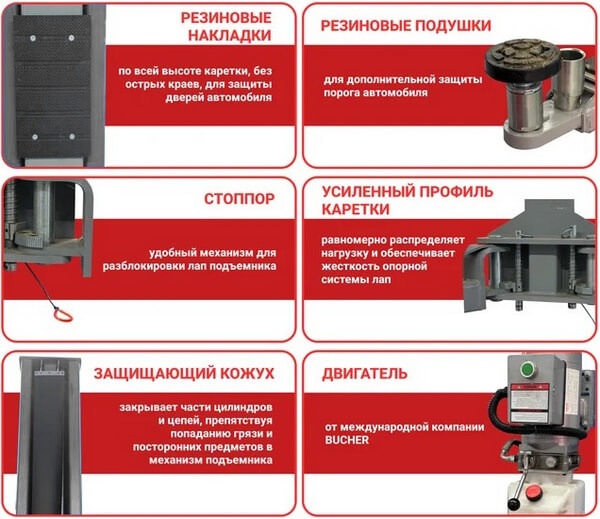 РЕЗИНОВЫЕ НАКЛАДКИ

по всей высоте каретки, без острых краев, для защиты дверей автомобиля

РЕЗИНОВЫЕ ПОДУШКИ

для дополнительной защиты порога автомобиля

СТОППОР

удобный механизм для разблокировки лап подъемника

УСИЛЕННЫЙ ПРОФИЛЬ КАРЕТКИ

равномерно распределяет нагрузку и обеспечивает жесткость опорной системы лап

ЗАЩИЩАЮЩИЙ КОЖУХ

закрывает части цилиндров и цепей, препятствуя попаданию грязи и посторонних предметов в механизм подъемника

ДВИГАТЕЛЬ

от международной компании BUCHER