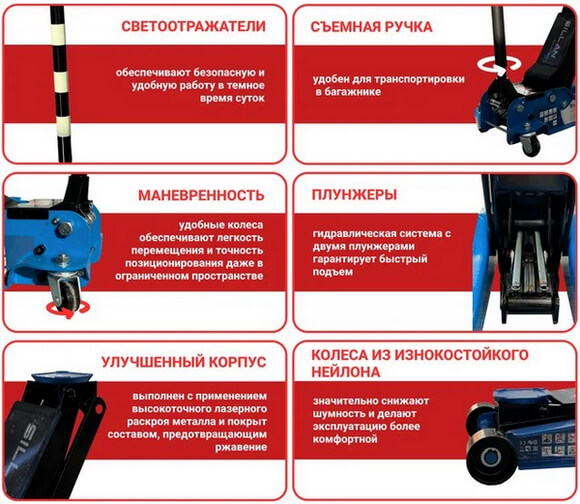 СВЕТООТРАЖАТЕЛИ

обеспечивают безопасную и удобную работу в темное время суток

СЪЕМНАЯ РУЧКА

удобен для транспортировки в багажнике

SILLAN

МАНЕВРЕННОСТЬ

удобные колеса обеспечивают легкость перемещения и точность позиционирования даже в ограниченном пространстве

ПЛУНЖЕРЫ

гидравлическая система с двумя плунжерами гарантирует быстрый подъем

УЛУЧШЕННЫЙ КОРПУС

выполнен с применением высокоточного лазерного раскроя металла и покрыт составом, предотвращающим ржавение

SILL

КОЛЕСА ИЗ ИЗНОКОСТОЙКОГО НЕЙЛОНА

значительно снижают шумность и делают эксплуатацию более комфортной