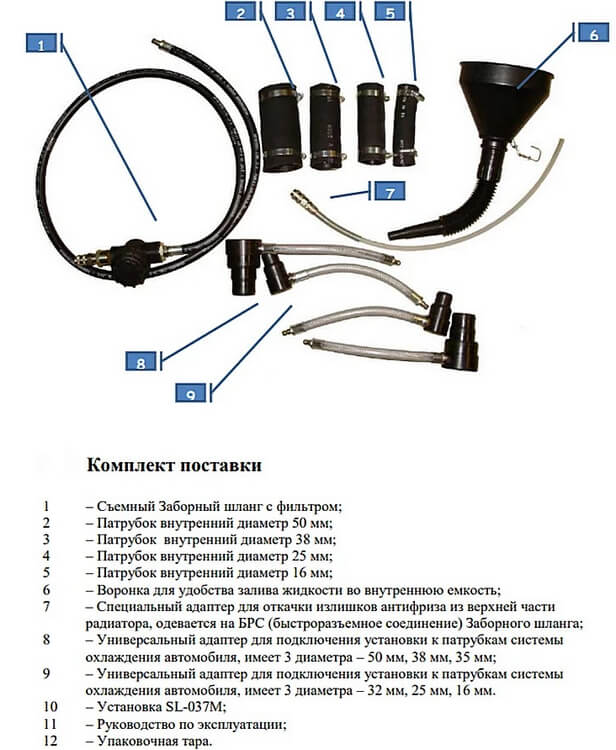 1

2

3

4

5

6

7

8

9

Комплект поставки

1 – Съемный Заборный шланг с фильтром;
2 – Патрубок внутренний диаметр 50 мм;
3 – Патрубок внутренний диаметр 38 мм;
4 – Патрубок внутренний диаметр 25 мм;
5 – Патрубок внутренний диаметр 16 мм;
6 – Воронка для удобства залива жидкости во внутреннюю емкость;
7 – Специальный адаптер для откачки излишков антифриза из верхней части радиатора, одевается на БРС (быстроразъемное соединение) Заборного шланга;
8 – Универсальный адаптер для подключения установки к патрубкам системы охлаждения автомобиля, имеет 3 диаметра – 50 мм, 38 мм, 35 мм;
9 – Универсальный адаптер для подключения установки к патрубкам системы охлаждения автомобиля, имеет 3 диаметра – 32 мм, 25 мм, 16 мм.
10 – Установка SL-037M;
11 – Руководство по эксплуатации;
12 – Упаковочная тара.