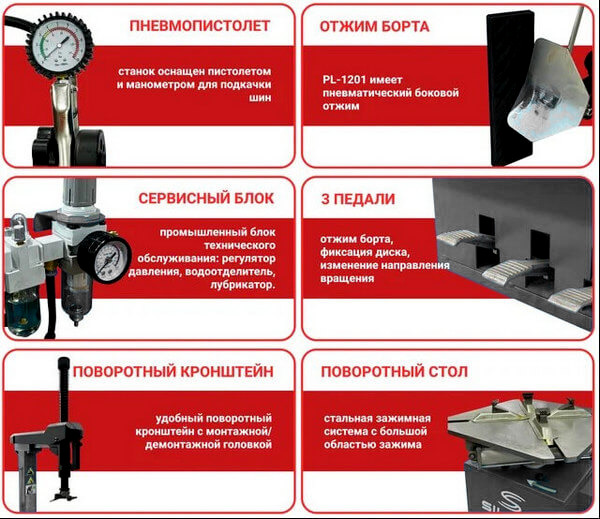 ПНЕВМОПИСТОЛЕТ

станок оснащен пистолетом и манометром для подкачки шин

ОТЖИМ БОРТА

PL-1201 имеет пневматический боковой отжим

СЕРВИСНЫЙ БЛОК

промышленный блок технического обслуживания: регулятор давления, водоотделитель, лубрикатор.

3 ПЕДАЛИ

отжим борта, фиксация диска, изменение направления вращения

ПОВОРОТНЫЙ КРОНШТЕЙН

удобный поворотный кронштейн с монтажной/ демонтажной головкой

ПОВОРОТНЫЙ СТОЛ

стальная зажимная система с большой областью зажима