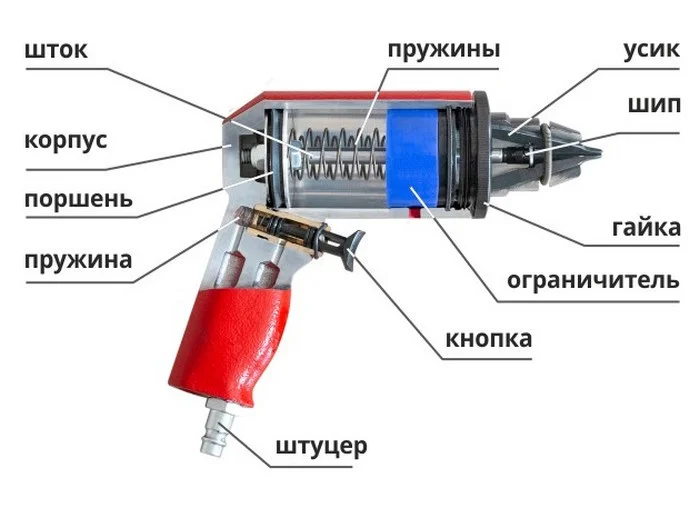 шток
пружины
усик
шип
корпус
поршень
пружина
гайка
ограничитель
кнопка
штуцер