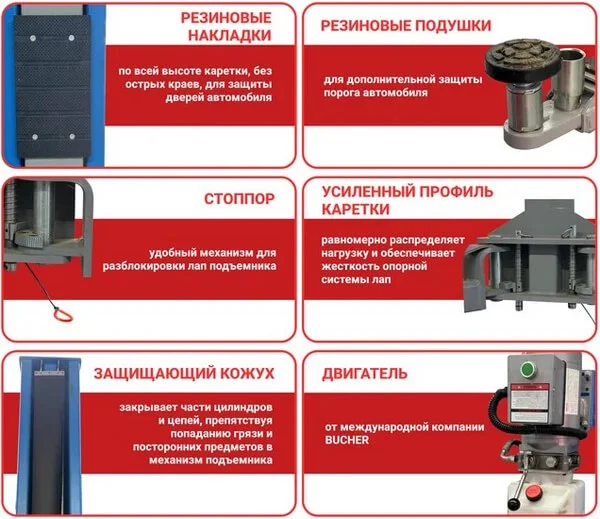 РЕЗИНОВЫЕ НАКЛАДКИ

по всей высоте каретки, без острых краев, для защиты дверей автомобиля

РЕЗИНОВЫЕ ПОДУШКИ

для дополнительной защиты порога автомобиля

СТОППОР

удобный механизм для разблокировки лап подъемника

УСИЛЕННЫЙ ПРОФИЛЬ КАРЕТКИ

равномерно распределяет нагрузку и обеспечивает жесткость опорной системы лап

ЗАЩИЩАЮЩИЙ КОЖУХ

закрывает части цилиндров и цепей, препятствуя попаданию грязи и посторонних предметов в механизм подъемника

ДВИГАТЕЛЬ

от международной компании BUCHER