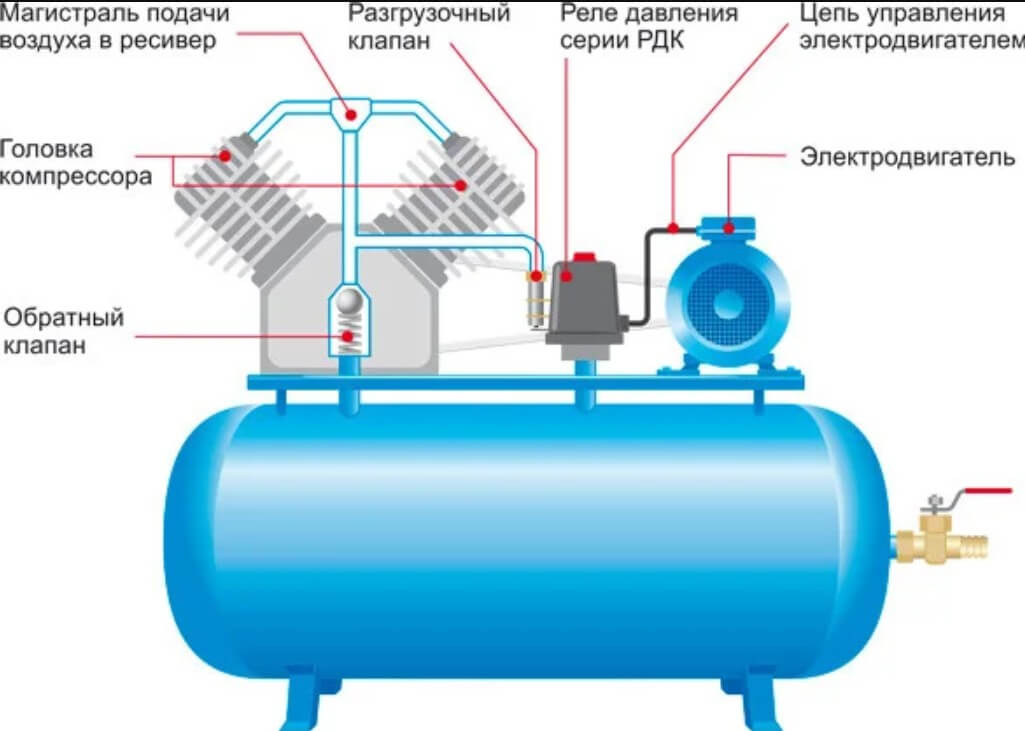 Магистраль подачи воздуха в ресивер

Разгрузочный клапан

Реле давления серии РДК

Цепь управления электродвигателем

Головка компрессора

Электродвигатель

Обратный клапан