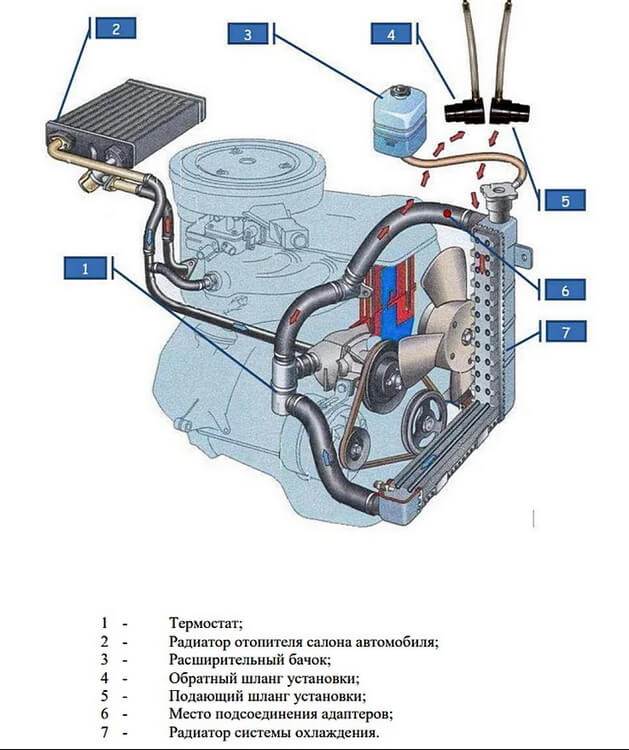 2

3

4

5

1

6

7

1 - Термостат;
2 - Радиатор отопителя салона автомобиля;
3 - Расширительный бачок;
4 - Обратный шланг установки;
5 - Подающий шланг установки;
6 - Место подсоединения адаптеров;
7 - Радиатор системы охлаждения.