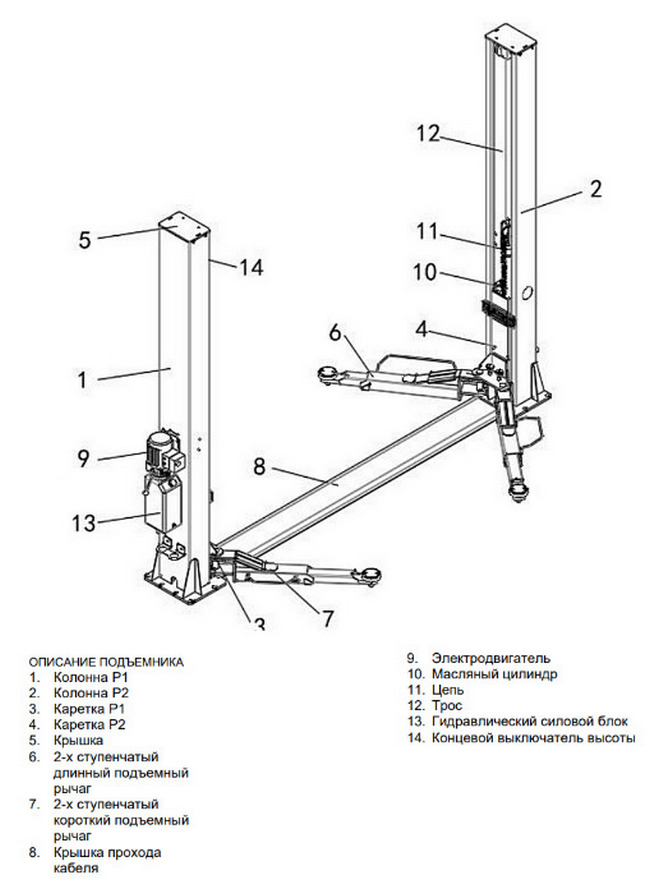 12
2
5
14
11
10
6
4
1
9
8
13
3
7

ОПИСАНИЕ ПОДЪЕМНИКА
1. Колонна Р1
2. Колонна Р2
3. Каретка Р1
4. Каретка Р2
5. Крышка
6. 2-х ступенчатый длинный подъемный рычаг
7. 2-х ступенчатый короткий подъемный рычаг
8. Крышка прохода кабеля

9. Электродвигатель
10. Масляный цилиндр
11. Цепь
12. Трос
13. Гидравлический силовой блок
14. Концевой выключатель высоты