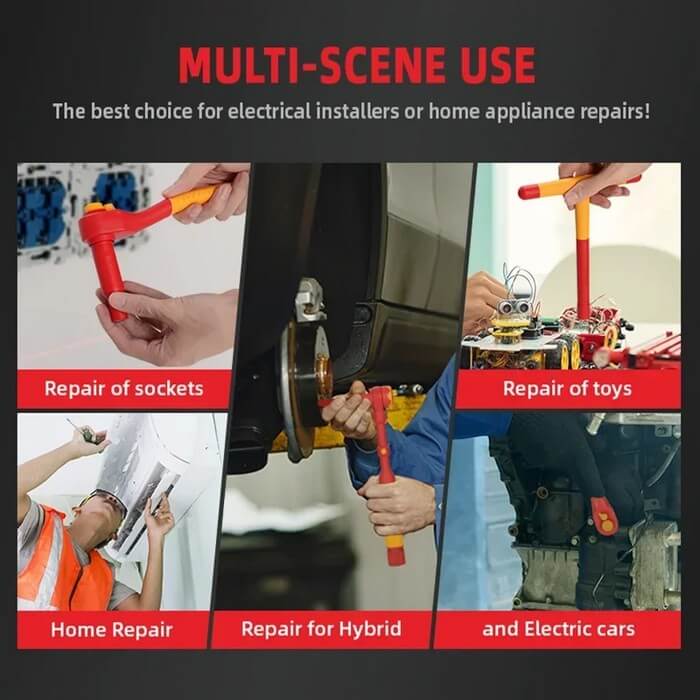 MULTI-SCENE USE

The best choice for electrical installers or home appliance repairs!

Repair of sockets

Repair of toys

Home Repair

Repair for Hybrid

and Electric cars