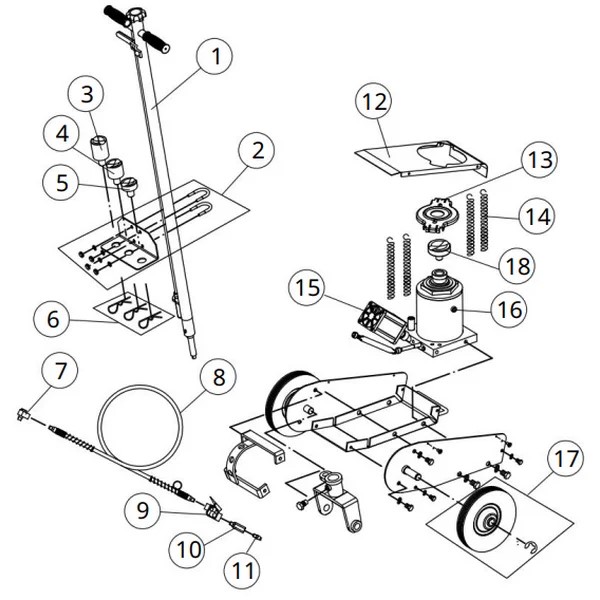 1
3
4
5
2
6
12
13
14
18
15
16
7
8
9
10
11
17