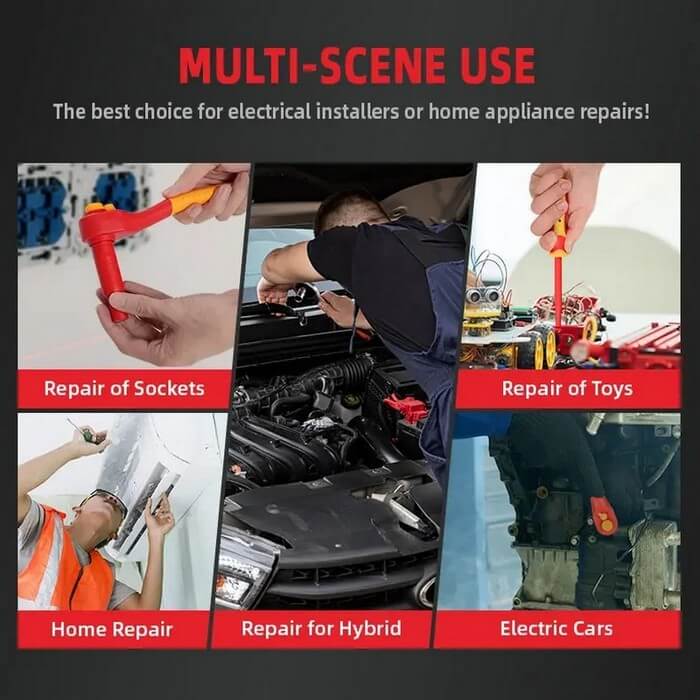 MULTI-SCENE USE

The best choice for electrical installers or home appliance repairs!

Repair of Sockets

Repair of Toys

Home Repair

Repair for Hybrid

Electric Cars