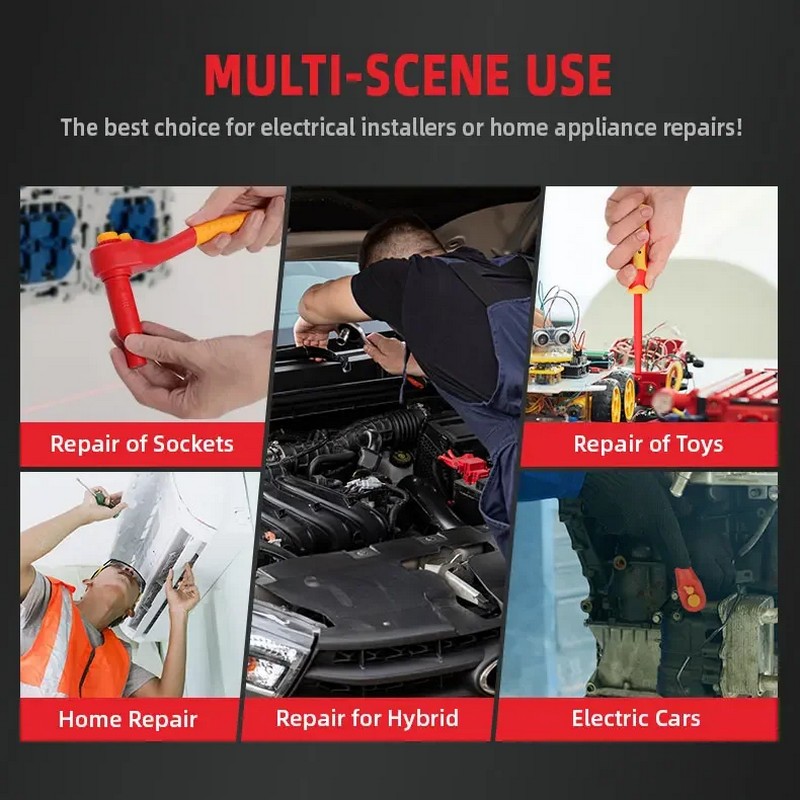 MULTI-SCENE USE

The best choice for electrical installers or home appliance repairs!

Repair of Sockets

Repair of Toys

Home Repair

Repair for Hybrid

Electric Cars